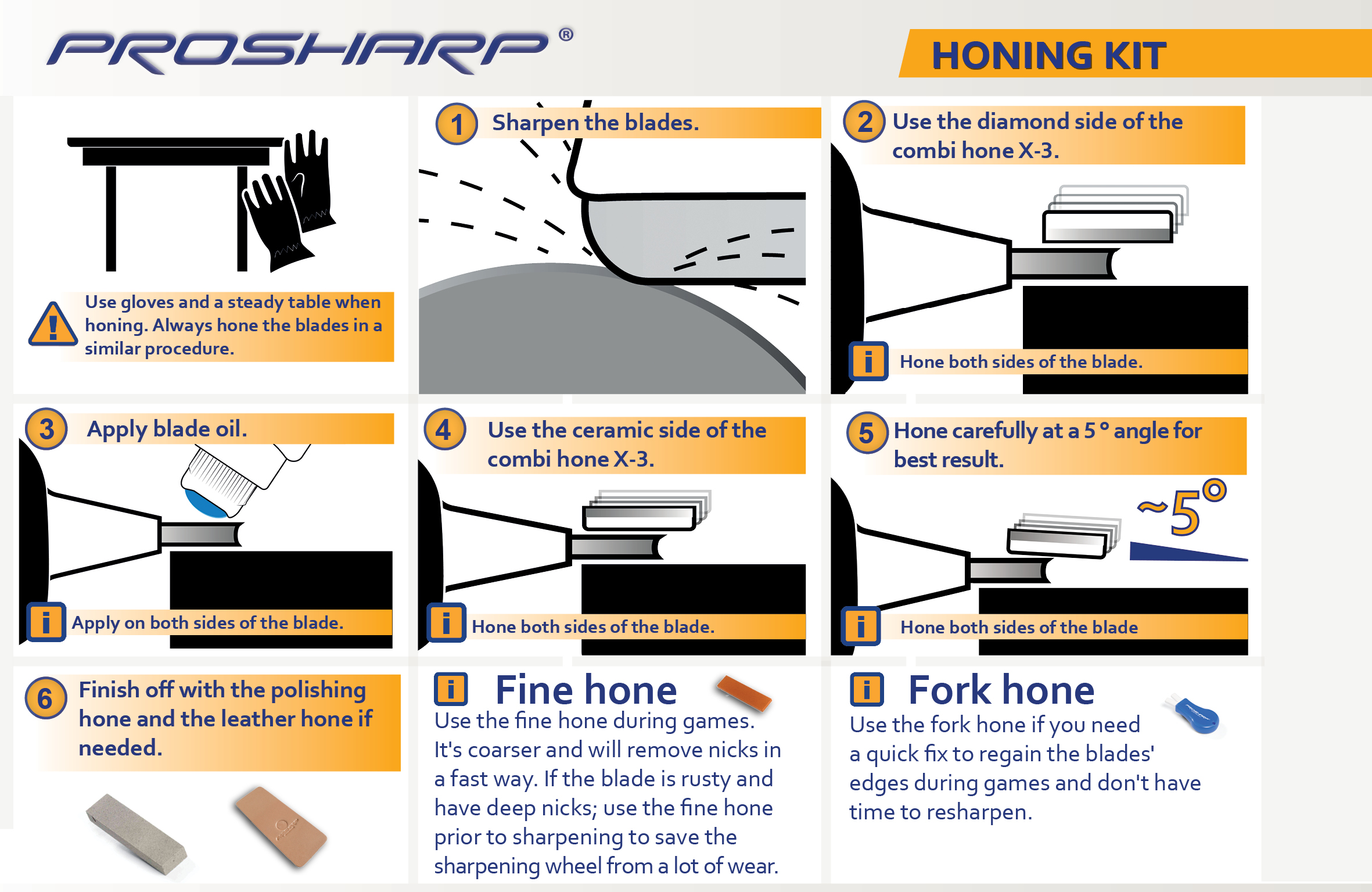 PROSHARP®

HONING KIT

Use gloves and a steady table when honing. Always hone the blades in a similar procedure.

1 Sharpen the blades.

2 Use the diamond side of the combi hone X-3.

i Hone both sides of the blade.

3 Apply blade oil.

i Apply on both sides of the blade.

4 Use the ceramic side of the combi hone X-3.

i Hone both sides of the blade.

5 Hone carefully at a 5 ° angle for best result.

~5°

i Hone both sides of the blade

6 Finish off with the polishing hone and the leather hone if needed.

i Fine hone
Use the fine hone during games. It's coarser and will remove nicks in a fast way. If the blade is rusty and have deep nicks; use the fine hone prior to sharpening to save the sharpening wheel from a lot of wear.

i Fork hone
Use the fork hone if you need a quick fix to regain the blades' edges during games and don't have time to resharpen.